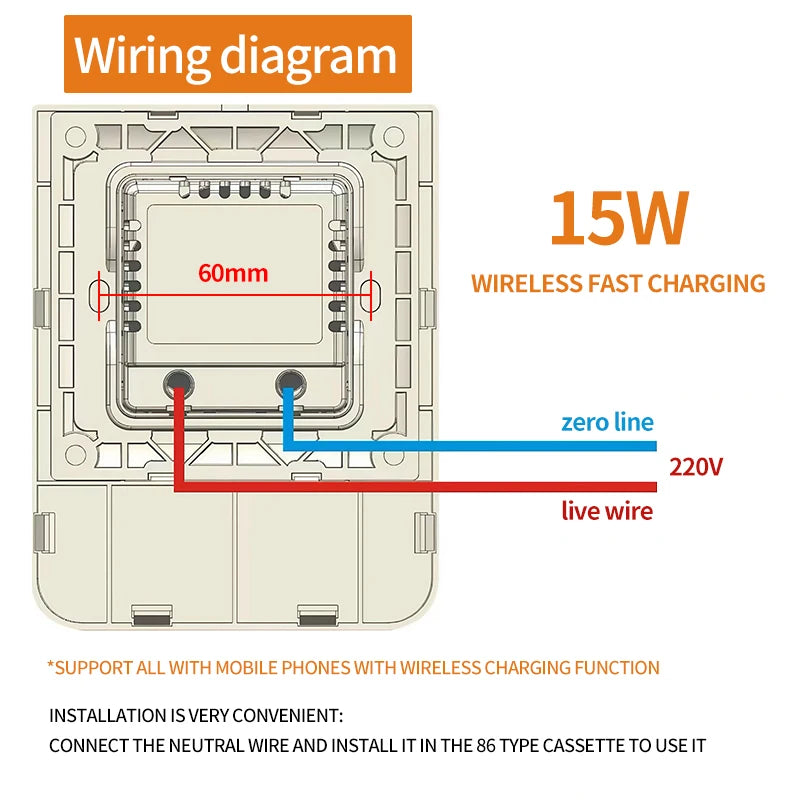 Wiring diagram

60mm

15W

WIRELESS FAST CHARGING

zero line

220V

live wire

*SUPPORT ALL WITH MOBILE PHONES WITH WIRELESS CHARGING FUNCTION

INSTALLATION IS VERY CONVENIENT:
CONNECT THE NEUTRAL WIRE AND INSTALL IT IN THE 86 TYPE CASSETTE TO USE IT